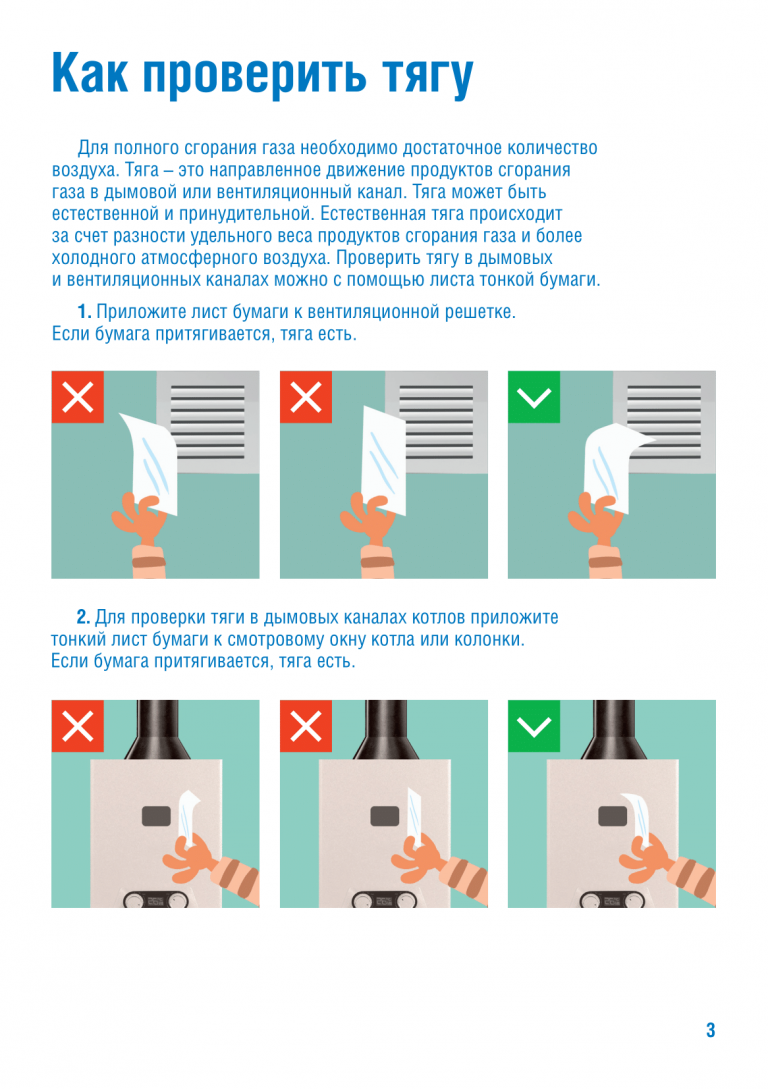 Как проверить тягу

Для полного сгорания газа необходимо достаточное количество воздуха. Тяга – это направленное движение продуктов сгорания газа в дымовой или вентиляционный канал. Тяга может быть естественной и принудительной. Естественная тяга происходит за счет разности удельного веса продуктов сгорания газа и более холодного атмосферного воздуха. Проверить тягу в дымовых и вентиляционных каналах можно с помощью листа тонкой бумаги.

1. Приложите лист бумаги к вентиляционной решетке. Если бумага притягивается, тяга есть.

2. Для проверки тяги в дымовых каналах котлов приложите тонкий лист бумаги к смотровому окну котла или колонки. Если бумага притягивается, тяга есть.

3